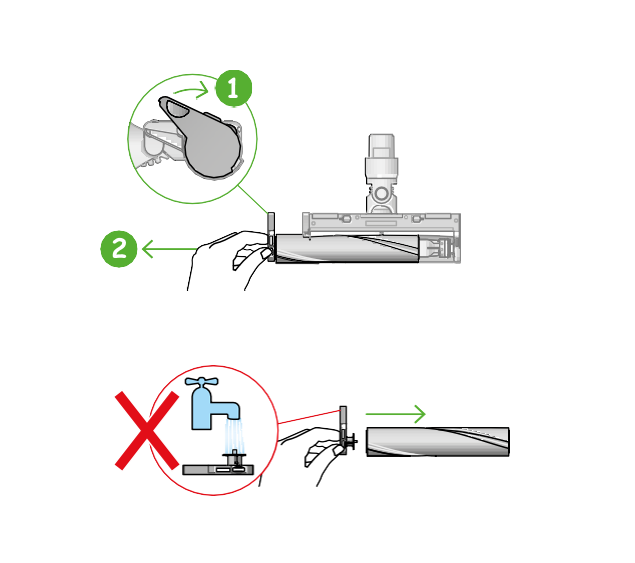 1

2